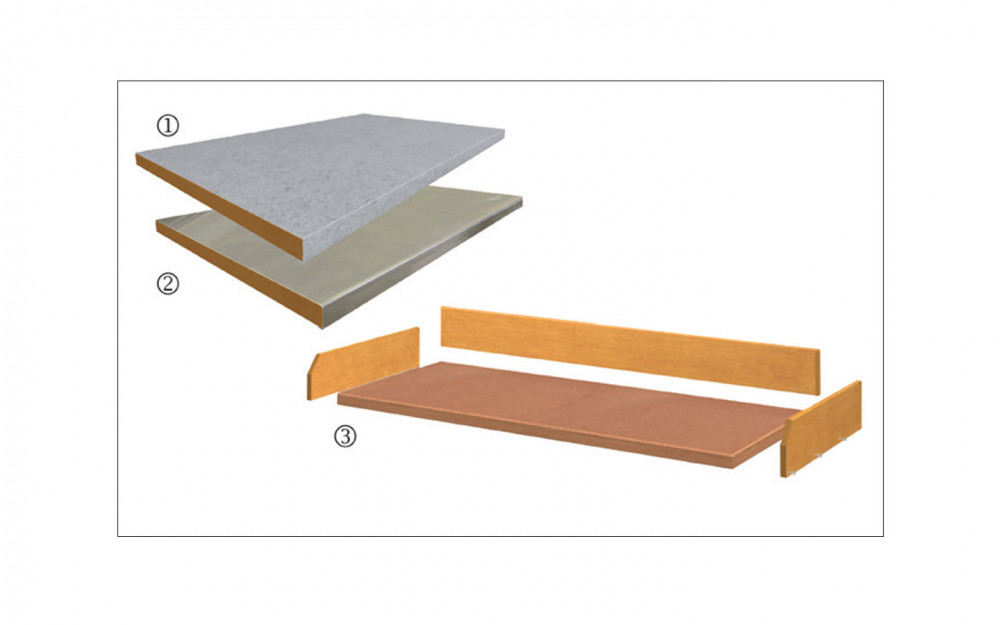 ①
②
③