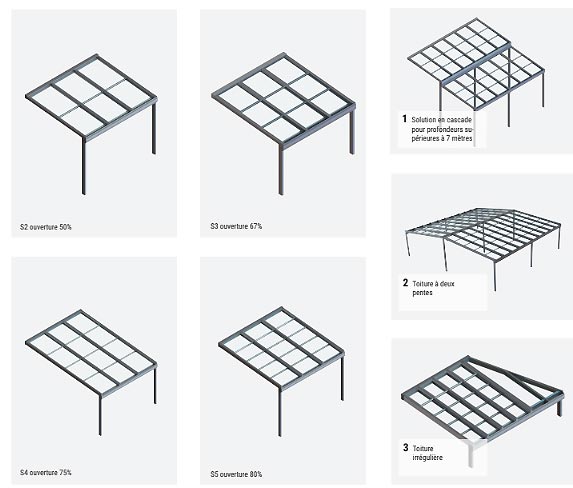 S2 ouverture 50%

S3 ouverture 67%

S4 ouverture 75%

S5 ouverture 80%

1 Solution en cascade pour profondeurs supérieures à 7 mètres

2 Toiture à deux pentes

3 Toiture irrégulière