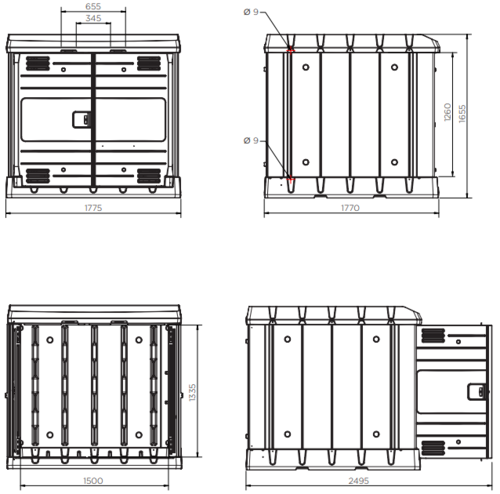 655
345
1775

Ø 9
Ø 9
1260
1655
1770

1335
1500

2495