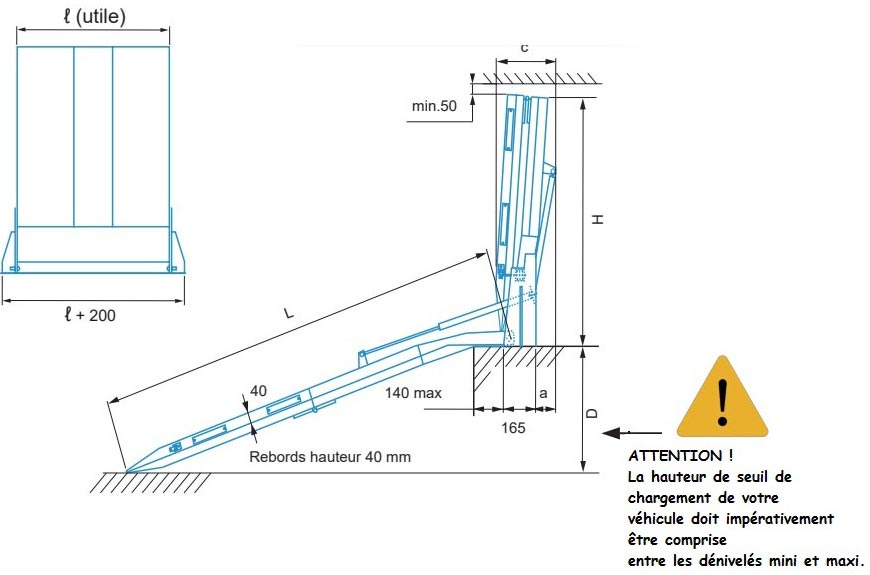 ℓ (utile)

ℓ + 200

c

min.50

H

L

40

140 max

a

165

D

Rebords hauteur 40 mm

!

ATTENTION !
La hauteur de seuil de chargement de votre véhicule doit impérativement être comprise entre les dénivelés mini et maxi.