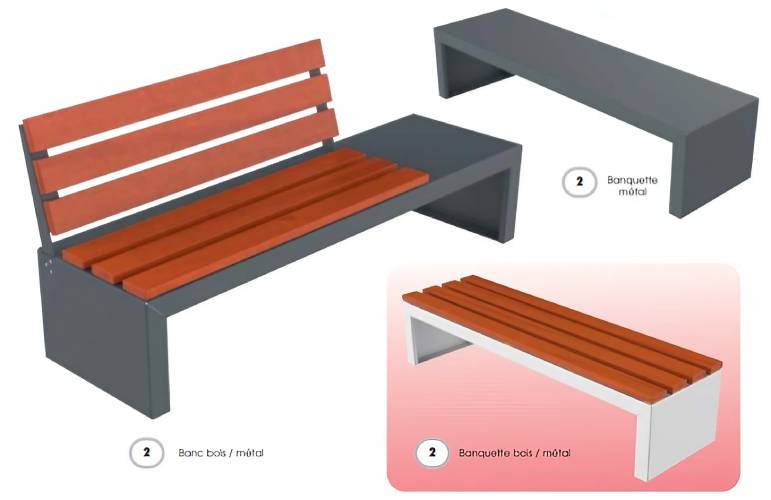 2 Banquette métal

2 Banc bois / métal

2 Banquette bois / métal