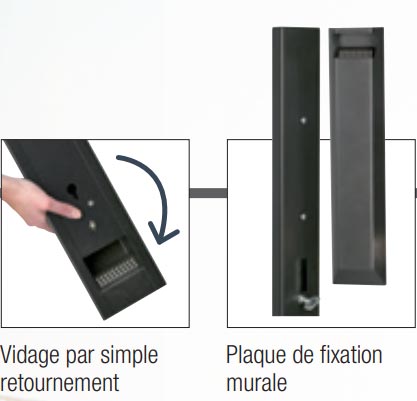 Vidage par simple retournement

Plaque de fixation murale