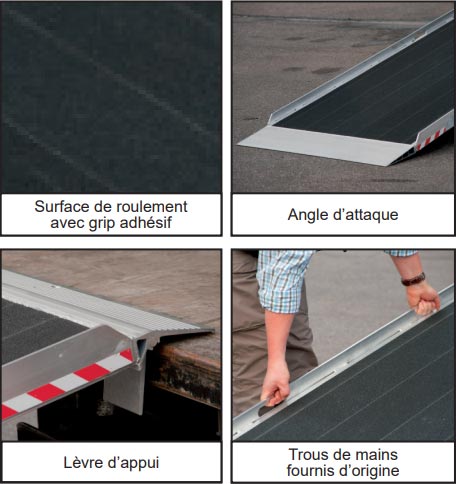 Surface de roulement avec grip adhésif

Angle d'attaque

Lèvre d'appui

Trous de mains fournis d'origine