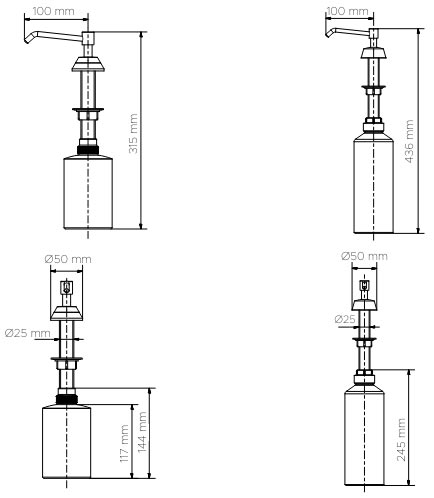 100 mm
315 mm
100 mm
436 mm
Ø50 mm
Ø25 mm
117 mm
144 mm
Ø50 mm
Ø25
245 mm