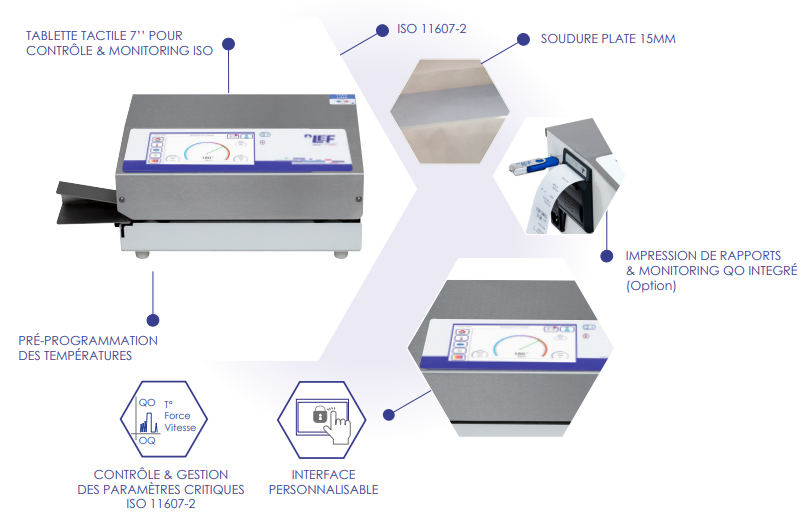 TABLETTE TACTILE 7'' POUR CONTRÔLE & MONITORING ISO

ISO 11607-2

SOUDURE PLATE 15MM

LEF

IMPRESSION DE RAPPORTS & MONITORING QO INTEGRÉ (Option)

PRÉ-PROGRAMMATION DES TEMPÉRATURES

QO
T°
Force
Vitesse
OQ

CONTRÔLE & GESTION DES PARAMÈTRES CRITIQUES ISO 11607-2

INTERFACE PERSONNALISABLE