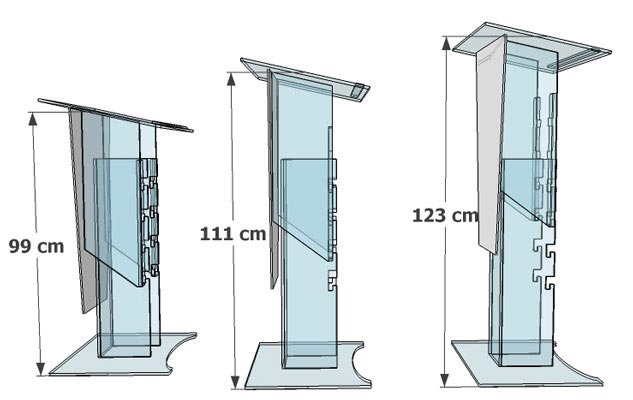 99 cm
111 cm
123 cm