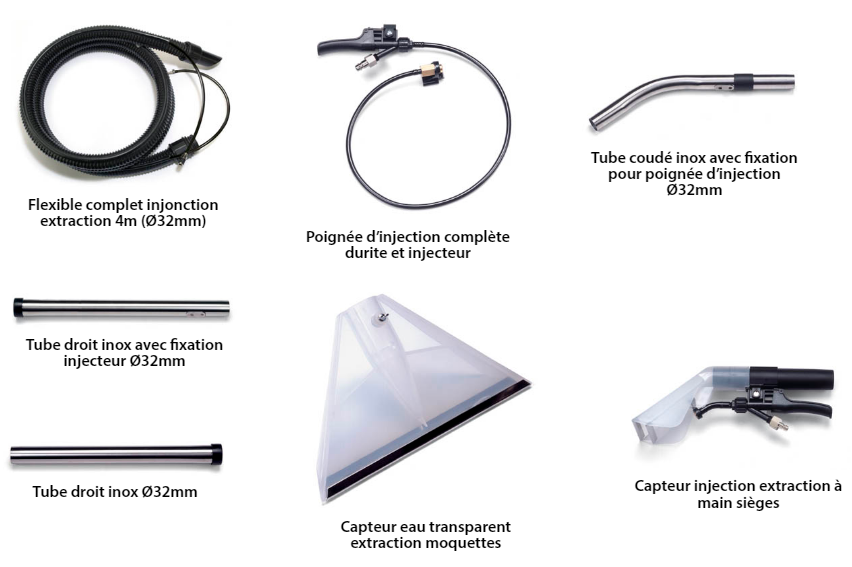 Flexible complet injonction extraction 4m (Ø32mm)

Poignée d'injection complète durite et injecteur

Tube coudé inox avec fixation pour poignée d'injection Ø32mm

Tube droit inox avec fixation injecteur Ø32mm

Tube droit inox Ø32mm

Capteur eau transparent extraction moquettes

Capteur injection extraction à main sièges