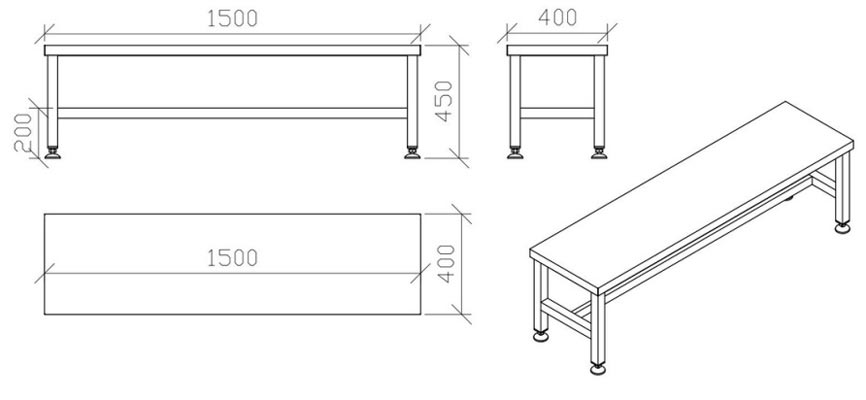 1500
400
200
450
1500
400