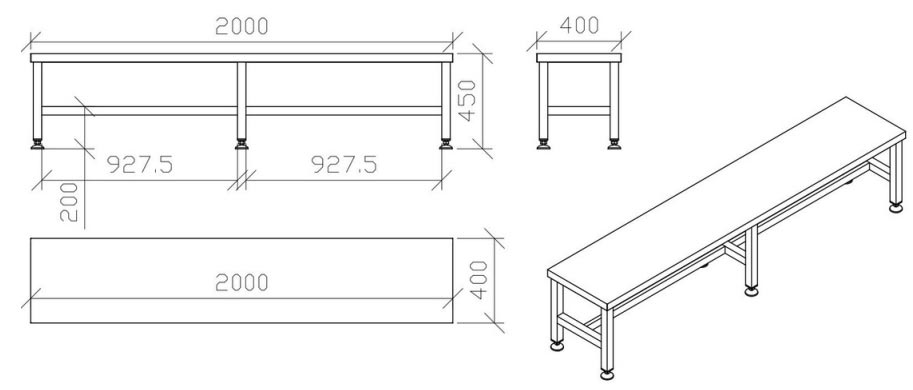 2000
400
450
927.5
927.5
200
2000
400